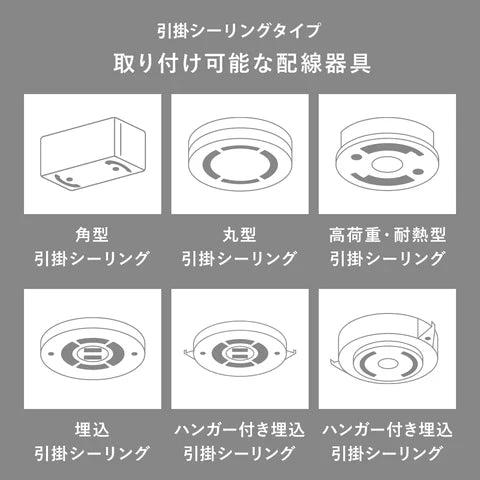 引掛シーリングタイプ
取り付け可能な配線器具

角型
引掛シーリング

丸型
引掛シーリング

高荷重・耐熱型
引掛シーリング

埋込
引掛シーリング

ハンガー付き埋込
引掛シーリング

ハンガー付き埋込
引掛シーリング