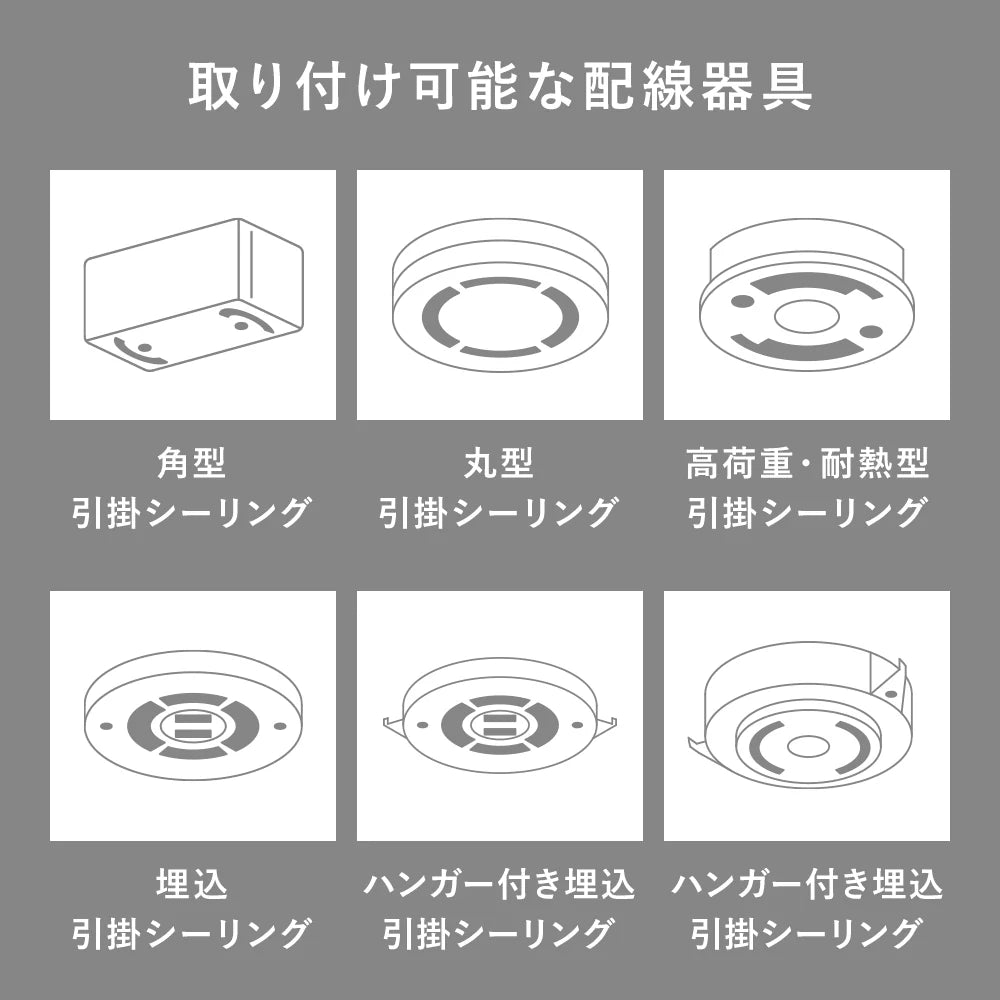 取り付け可能な配線器具

角型
引掛シーリング

丸型
引掛シーリング

高荷重・耐熱型
引掛シーリング

埋込
引掛シーリング

ハンガー付き埋込
引掛シーリング

ハンガー付き埋込
引掛シーリング